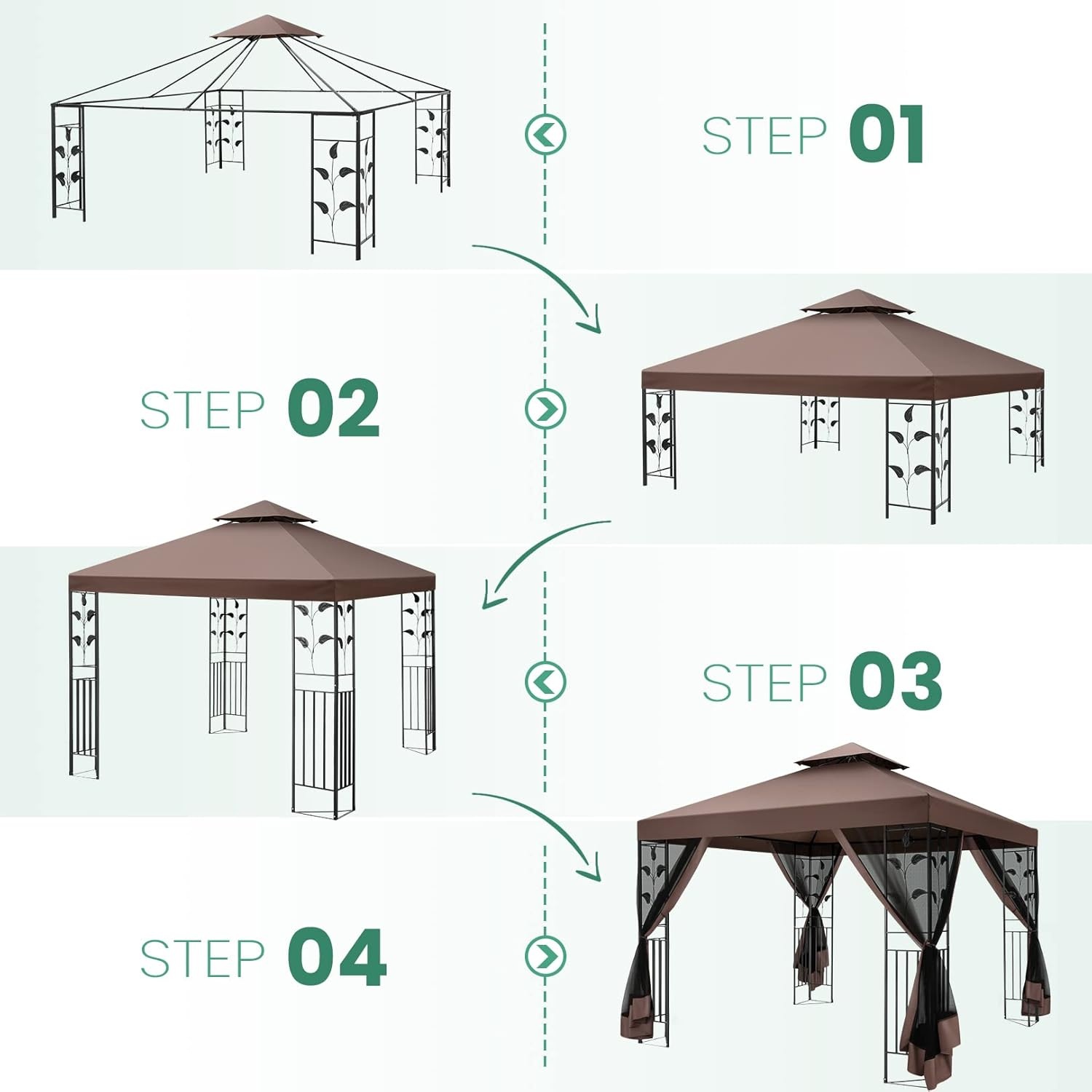 STEP 01

STEP 02

STEP 03

STEP 04