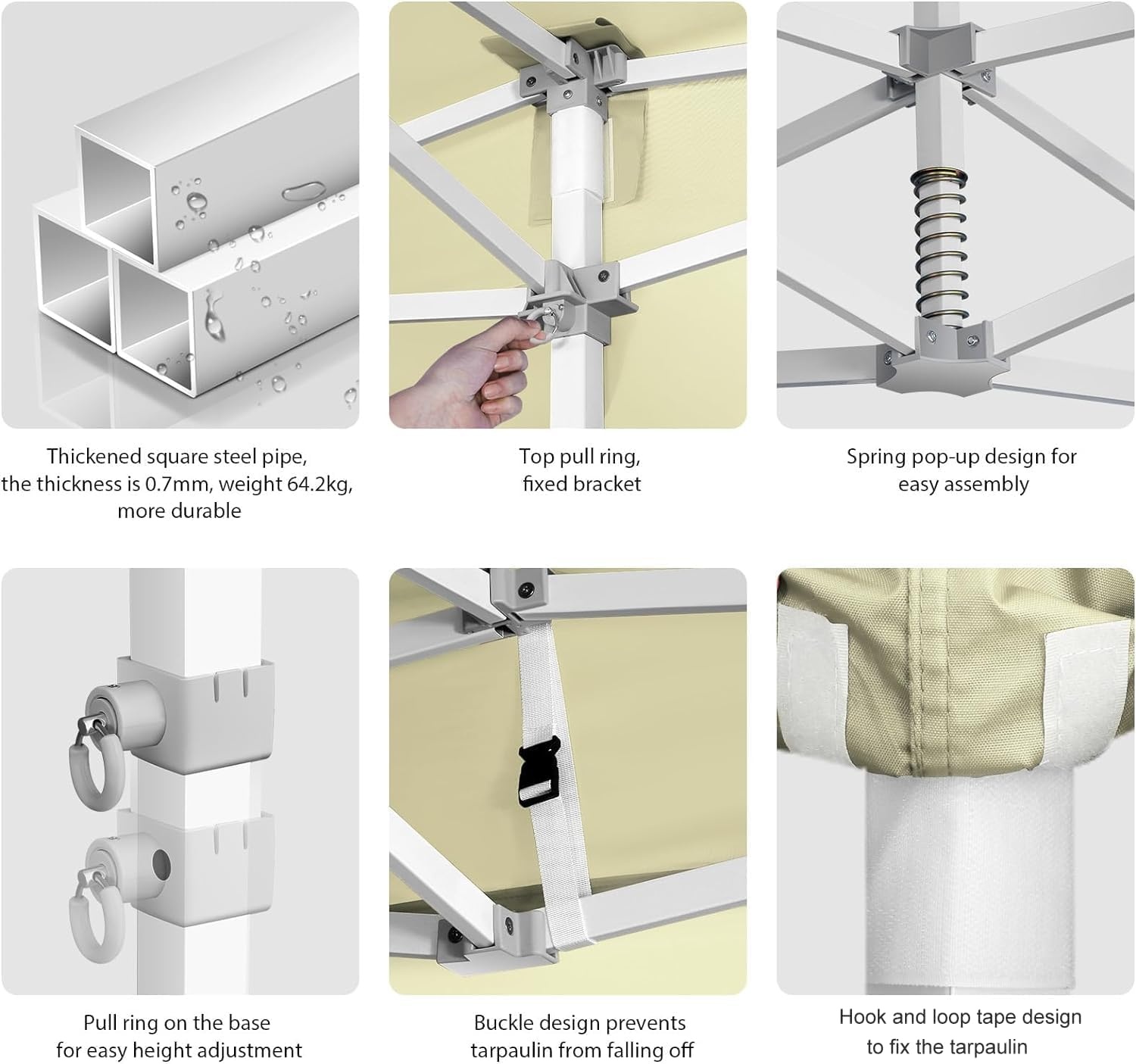 Thickened square steel pipe, the thickness is 0.7mm, weight 64.2kg, more durable

Top pull ring, fixed bracket

Spring pop-up design for easy assembly

Pull ring on the base for easy height adjustment

Buckle design prevents tarpaulin from falling off

Hook and loop tape design to fix the tarpaulin