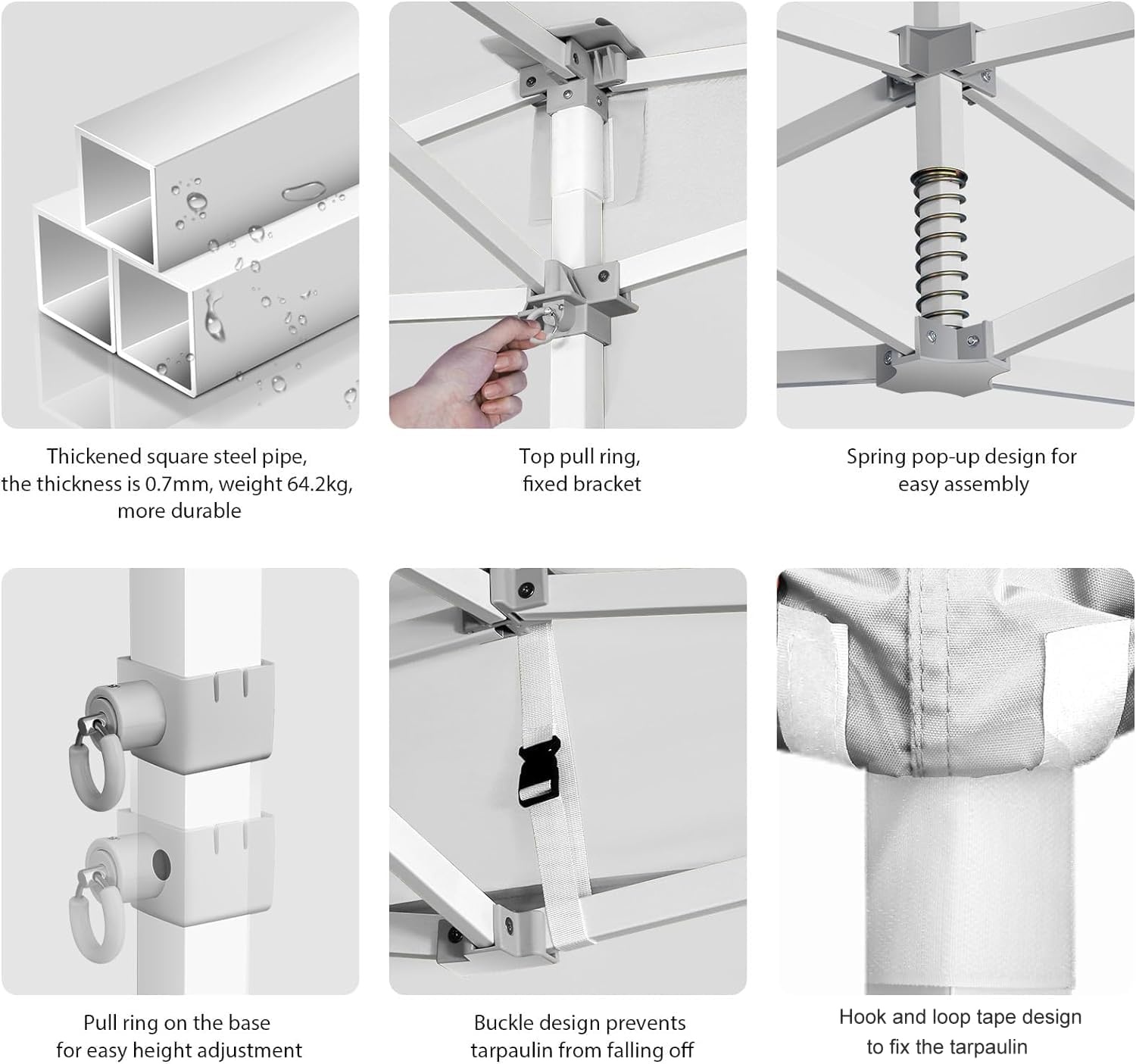 Thickened square steel pipe, the thickness is 0.7mm, weight 64.2kg, more durable

Top pull ring, fixed bracket

Spring pop-up design for easy assembly

Pull ring on the base for easy height adjustment

Buckle design prevents tarpaulin from falling off

Hook and loop tape design to fix the tarpaulin