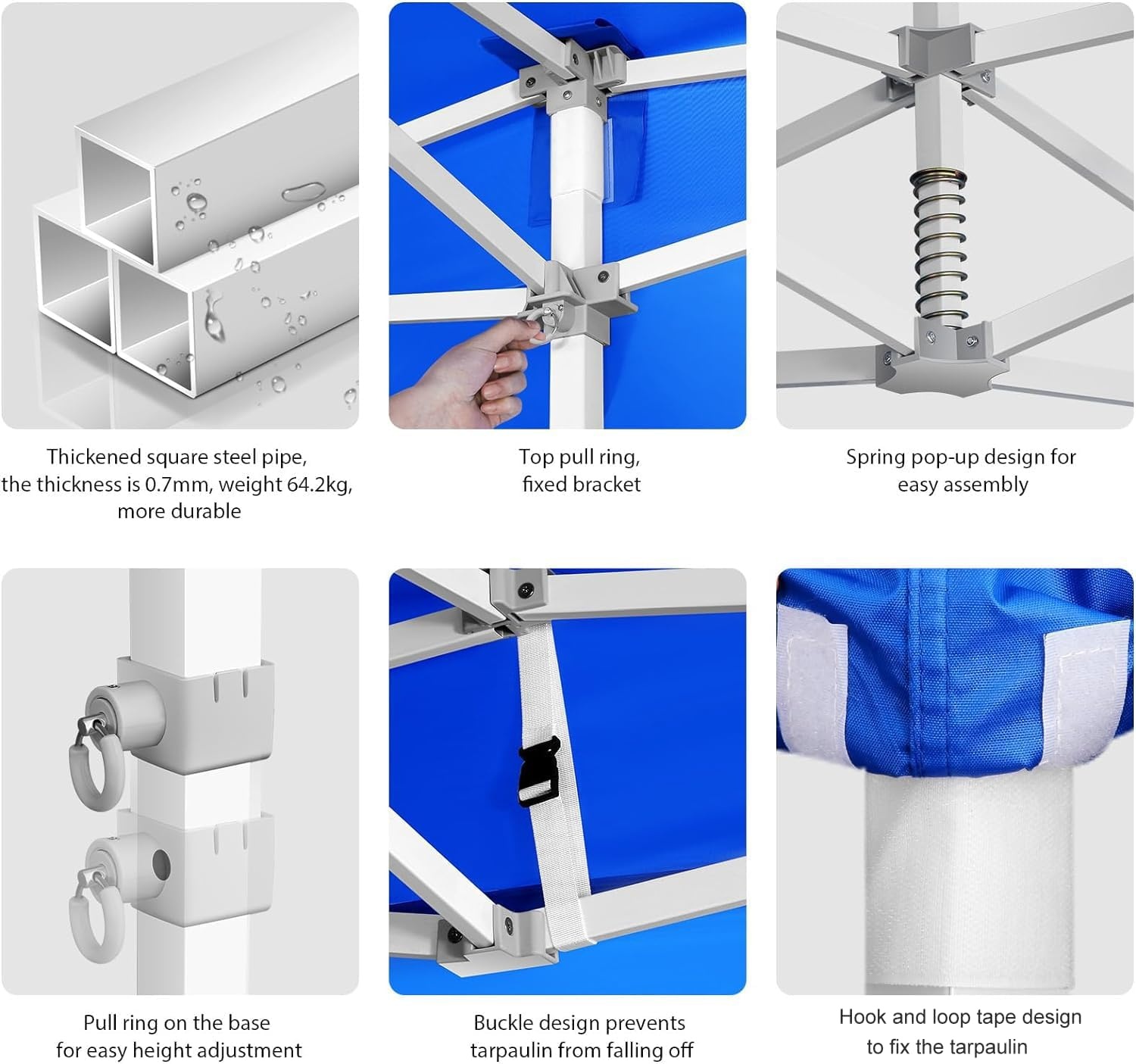 Thickened square steel pipe, the thickness is 0.7mm, weight 64.2kg, more durable

Top pull ring, fixed bracket

Spring pop-up design for easy assembly

Pull ring on the base for easy height adjustment

Buckle design prevents tarpaulin from falling off

Hook and loop tape design to fix the tarpaulin