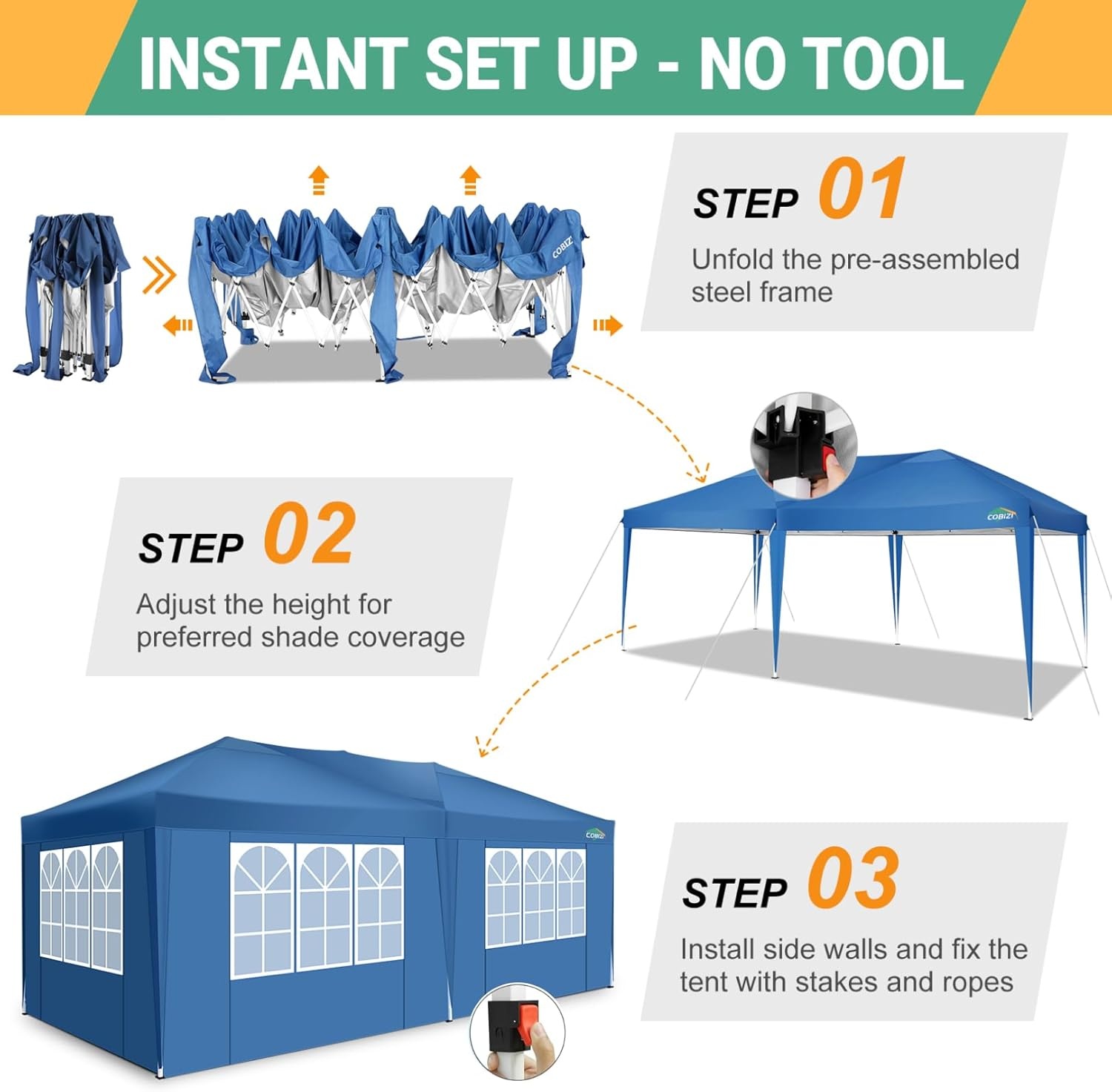 INSTANT SET UP - NO TOOL

COBIZI

STEP 01
Unfold the pre-assembled steel frame

COBIZI

STEP 02
Adjust the height for preferred shade coverage

COBIZI

STEP 03
Install side walls and fix the tent with stakes and ropes