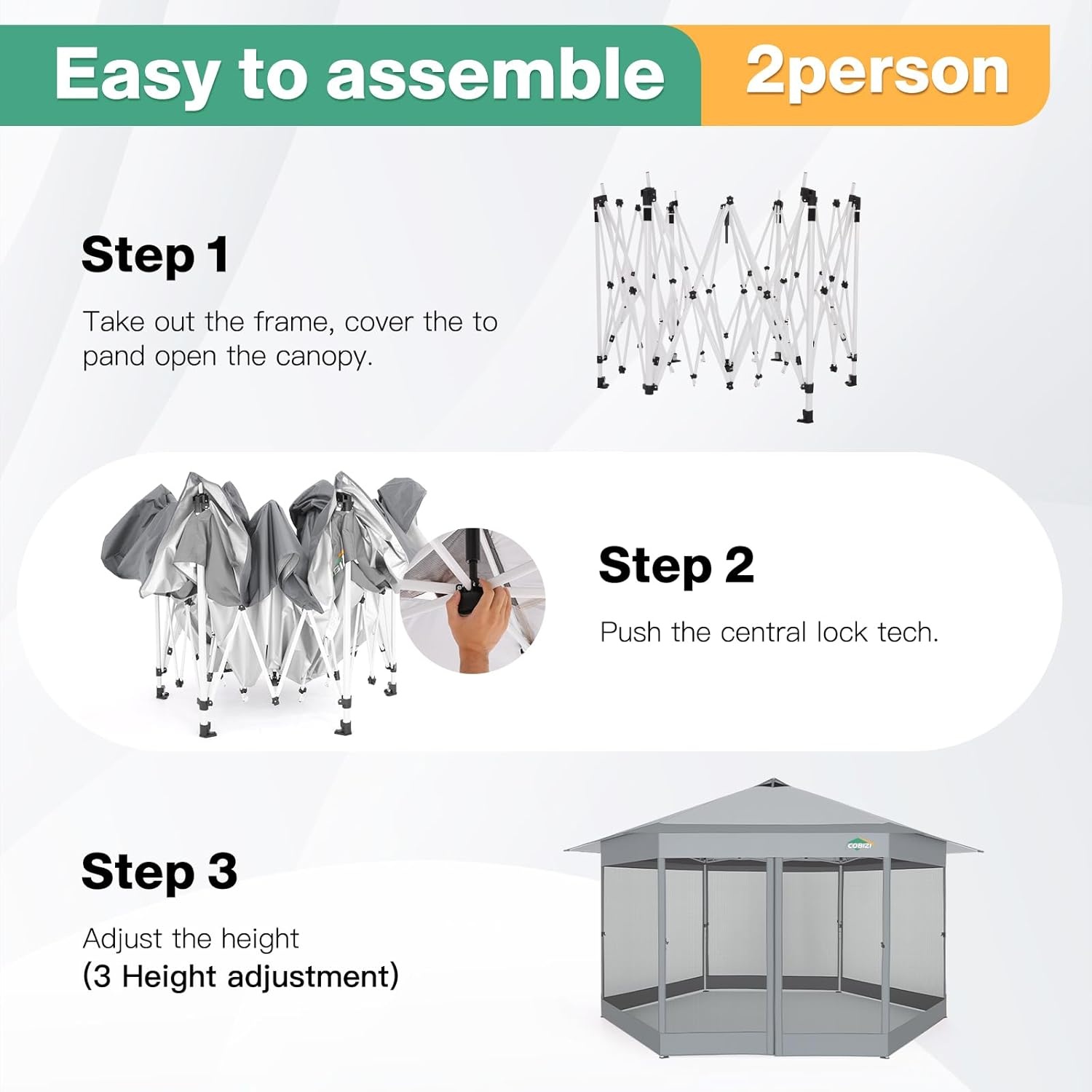 Easy to assemble 2person

Step 1

Take out the frame, cover the to pand open the canopy.

Step 2

Push the central lock tech.

Step 3

Adjust the height
(3 Height adjustment)

COBIZI