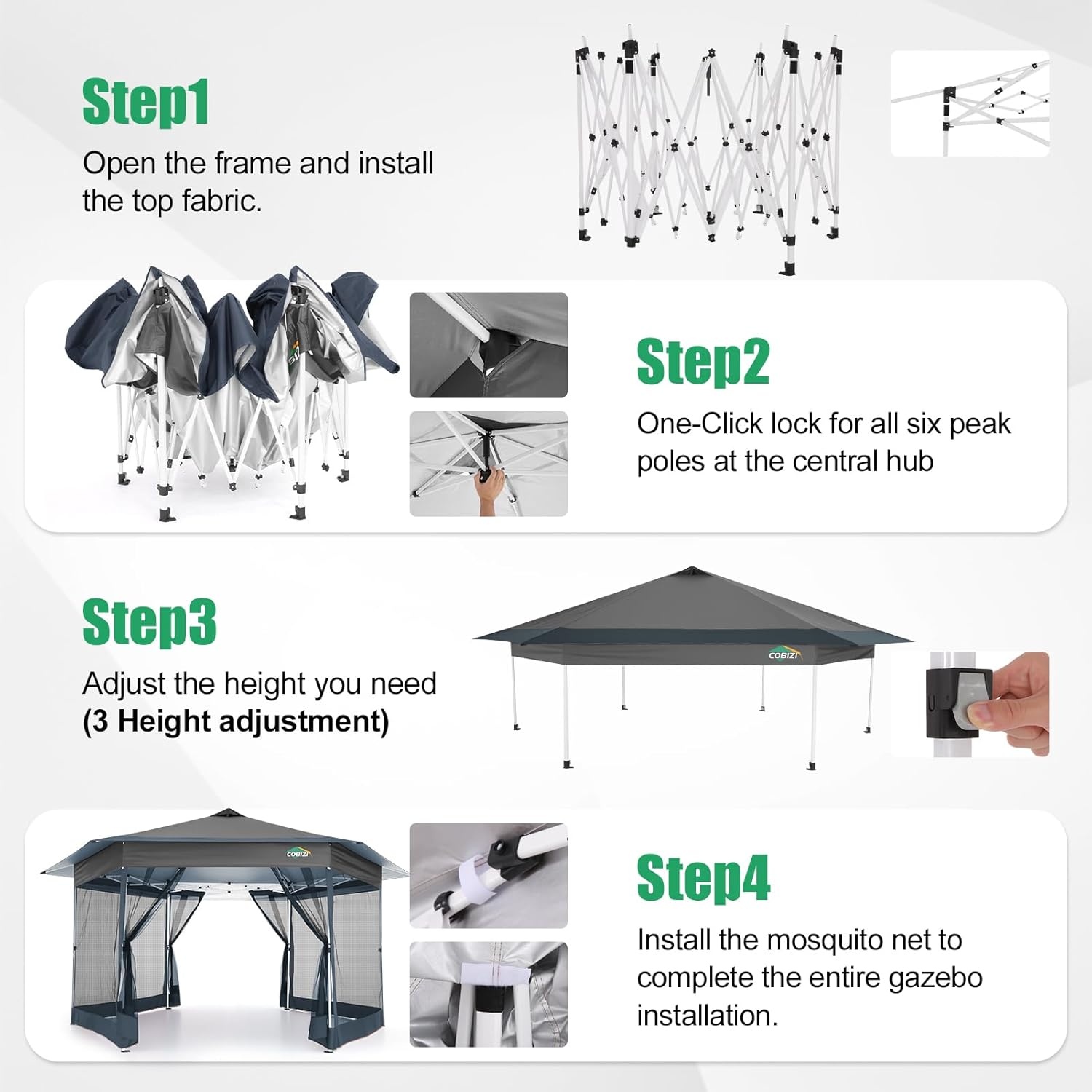 Step1

Open the frame and install the top fabric.

Step2

One-Click lock for all six peak poles at the central hub

Step3

Adjust the height you need
(3 Height adjustment)

COBIZI

COBIZI

Step4

Install the mosquito net to complete the entire gazebo installation.