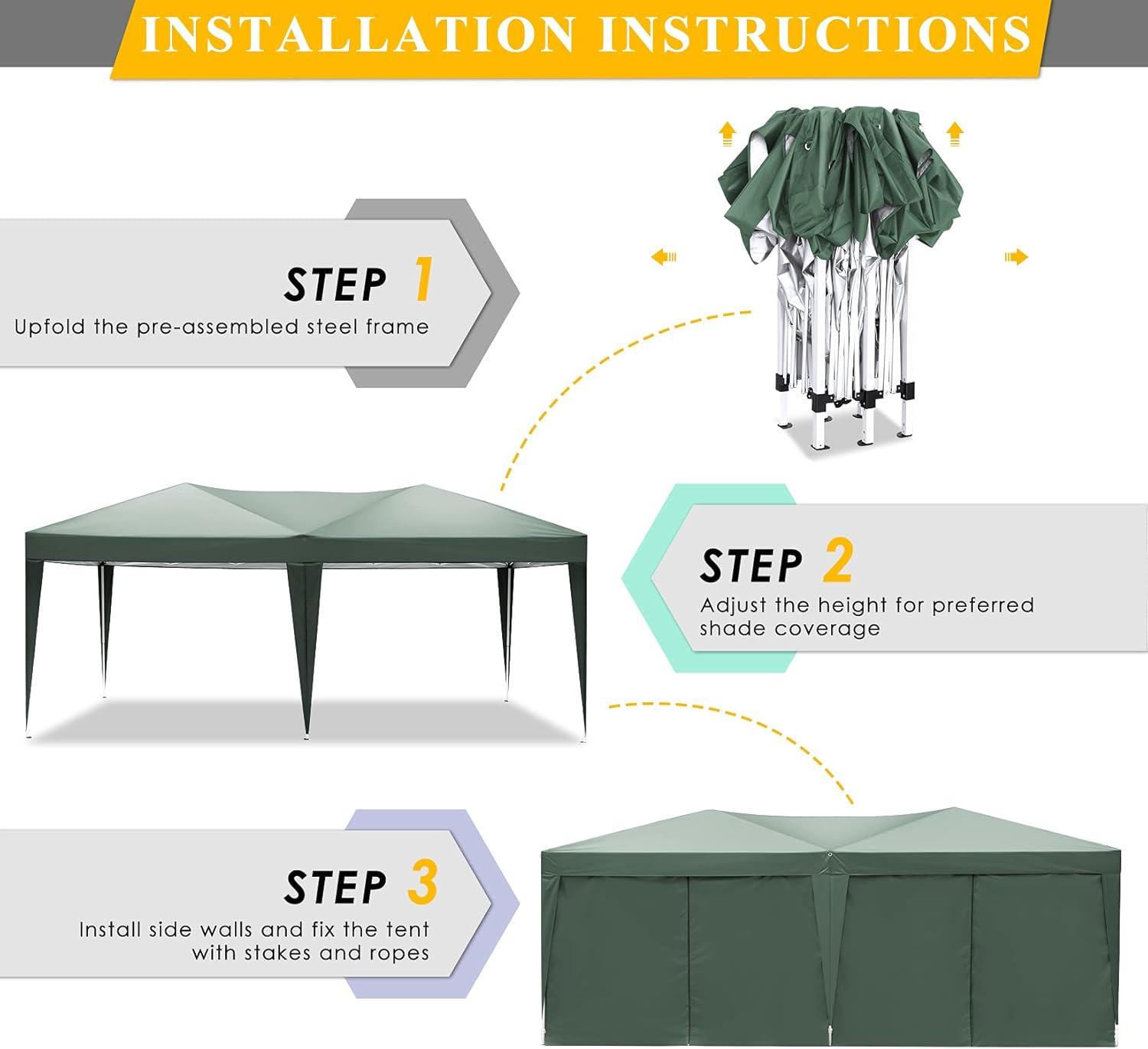 INSTALLATION INSTRUCTIONS

STEP 1
Upfold the pre-assembled steel frame

STEP 2
Adjust the height for preferred shade coverage

STEP 3
Install side walls and fix the tent with stakes and ropes