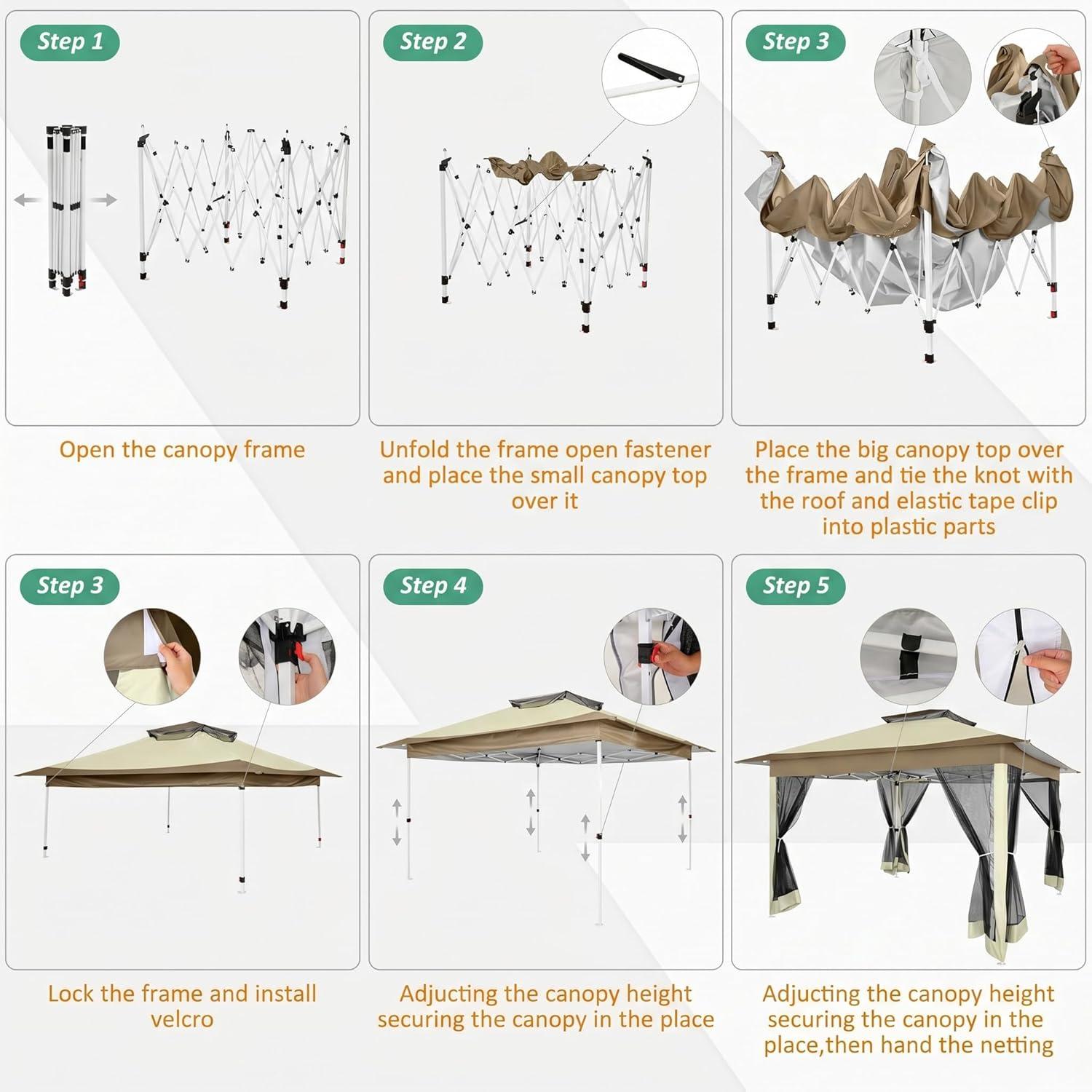 Step 1

Open the canopy frame

Step 2

Unfold the frame open fastener and place the small canopy top over it

Step 3

Place the big canopy top over the frame and tie the knot with the roof and elastic tape clip into plastic parts

Step 3

Lock the frame and install velcro

Step 4

Adjucting the canopy height securing the canopy in the place

Step 5

Adjucting the canopy height securing the canopy in the place,then hand the netting