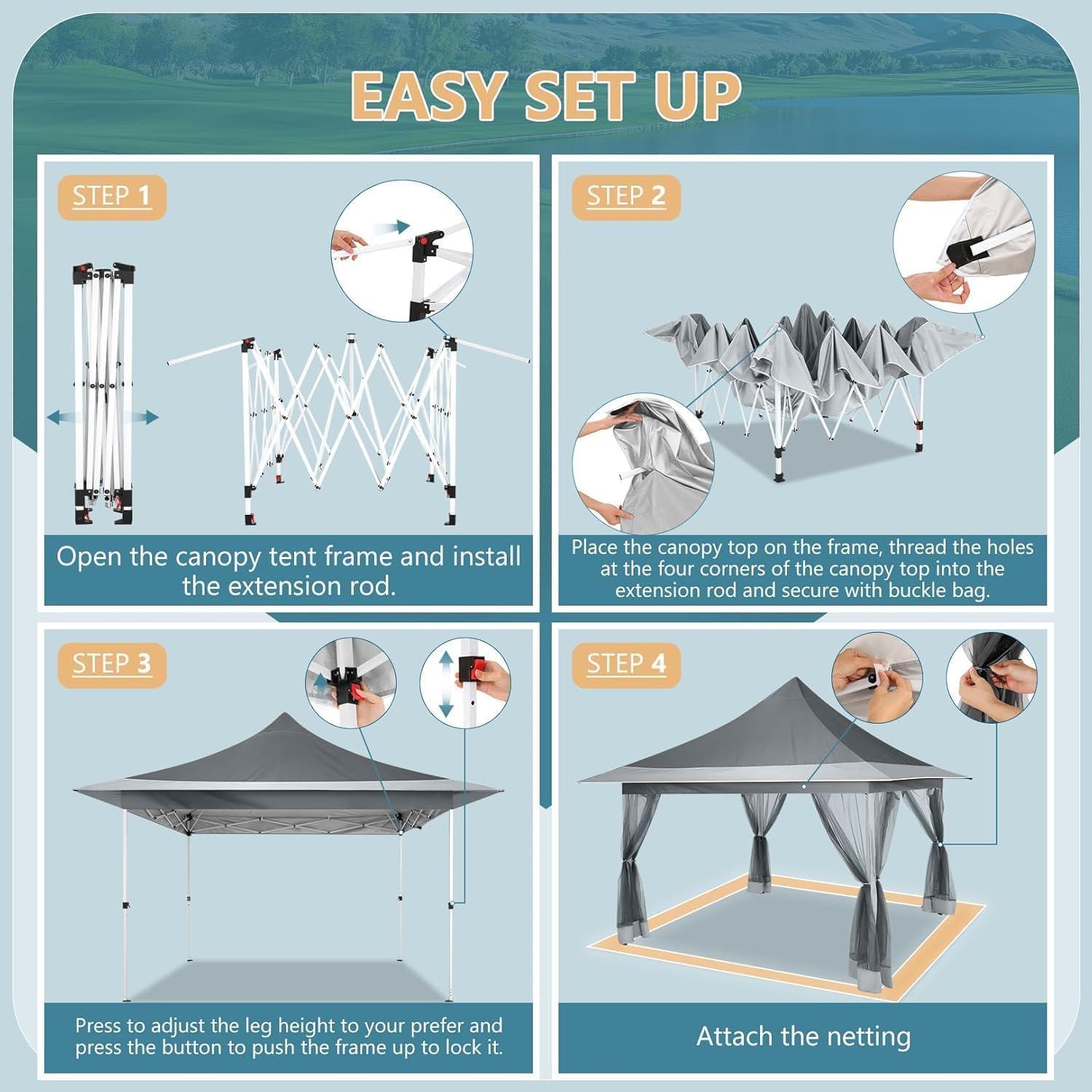 EASY SET UP

STEP 1

Open the canopy tent frame and install the extension rod.

STEP 2

Place the canopy top on the frame, thread the holes at the four corners of the canopy top into the extension rod and secure with buckle bag.

STEP 3

Press to adjust the leg height to your prefer and press the button to push the frame up to lock it.

STEP 4

Attach the netting