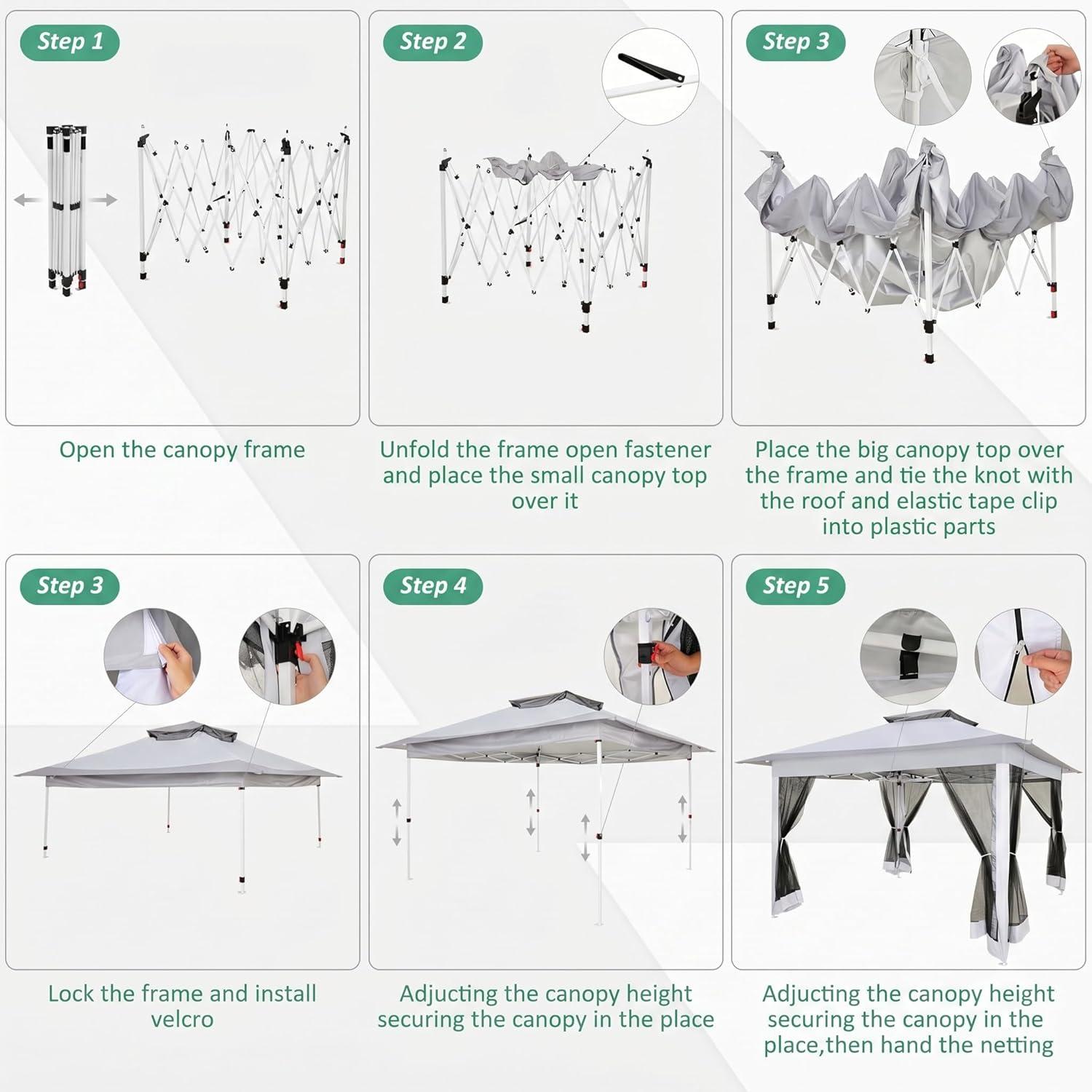 Step 1

Open the canopy frame

Step 2

Unfold the frame open fastener and place the small canopy top over it

Step 3

Place the big canopy top over the frame and tie the knot with the roof and elastic tape clip into plastic parts

Step 3

Lock the frame and install velcro

Step 4

Adjucting the canopy height securing the canopy in the place

Step 5

Adjucting the canopy height securing the canopy in the place,then hand the netting