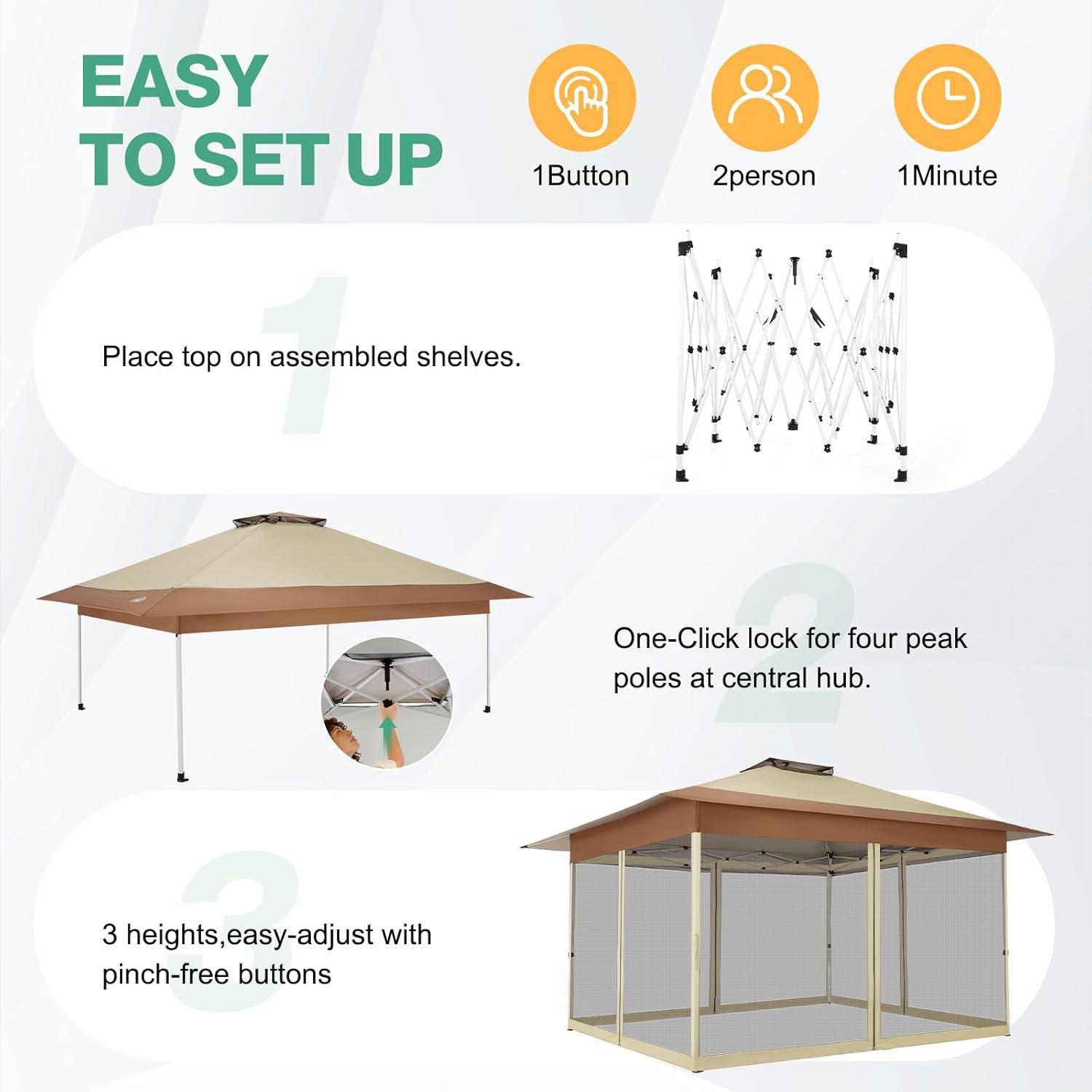 EASY
TO SET UP

1Button

2person

1Minute

1

Place top on assembled shelves.

2

One-Click lock for four peak poles at central hub.

3

3 heights,easy-adjust with pinch-free buttons