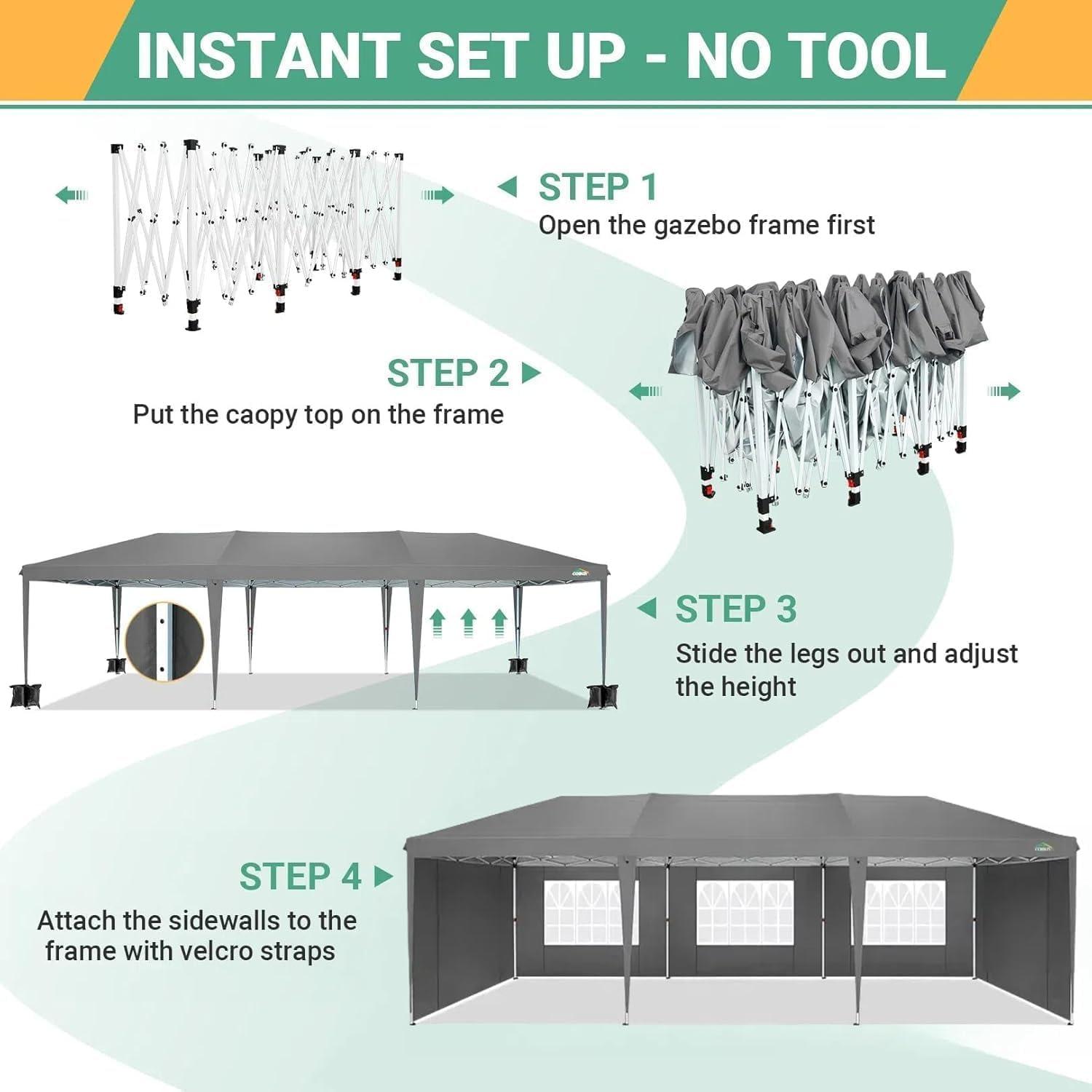 INSTANT SET UP - NO TOOL

STEP 1
Open the gazebo frame first

STEP 2
Put the caopy top on the frame

STEP 3
Stide the legs out and adjust the height

STEP 4
Attach the sidewalls to the frame with velcro straps