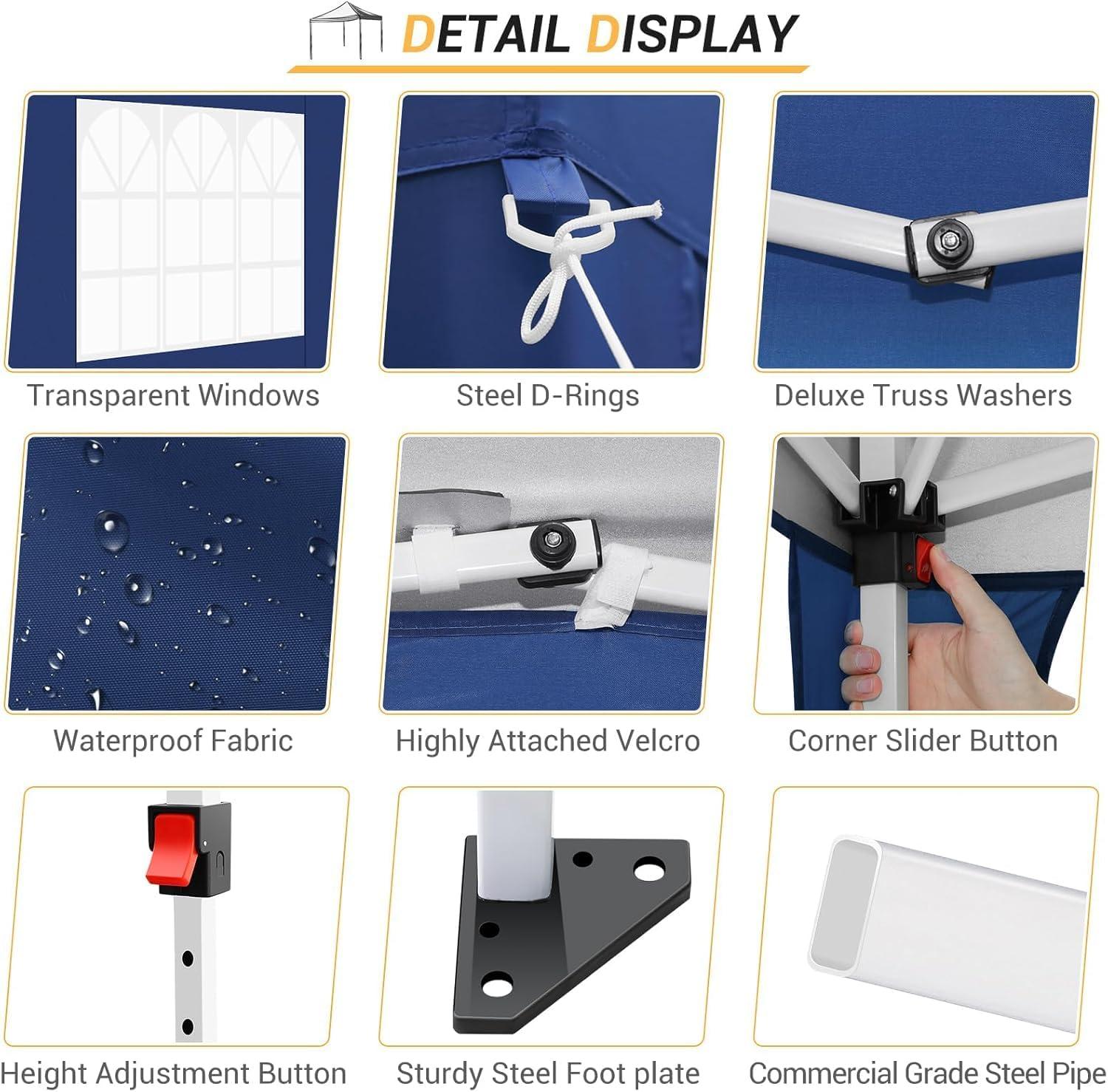 DETAIL DISPLAY

Transparent Windows

Steel D-Rings

Deluxe Truss Washers

Waterproof Fabric

Highly Attached Velcro

Corner Slider Button

Height Adjustment Button

Sturdy Steel Foot plate

Commercial Grade Steel Pipe