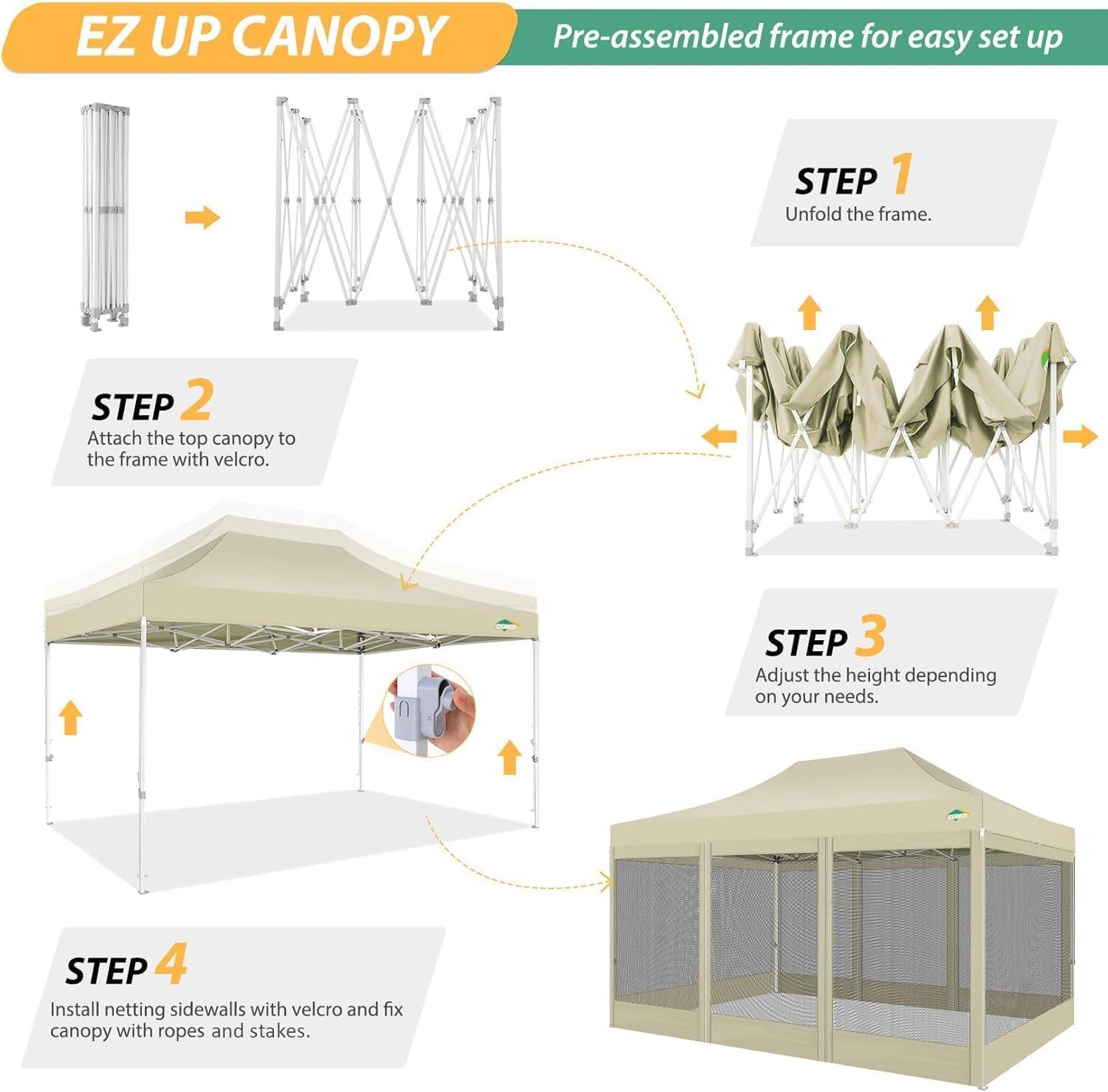 EZ UP CANOPY

Pre-assembled frame for easy set up

STEP 1
Unfold the frame.

STEP 2
Attach the top canopy to the frame with velcro.

STEP 3
Adjust the height depending on your needs.

STEP 4
Install netting sidewalls with velcro and fix canopy with ropes and stakes.