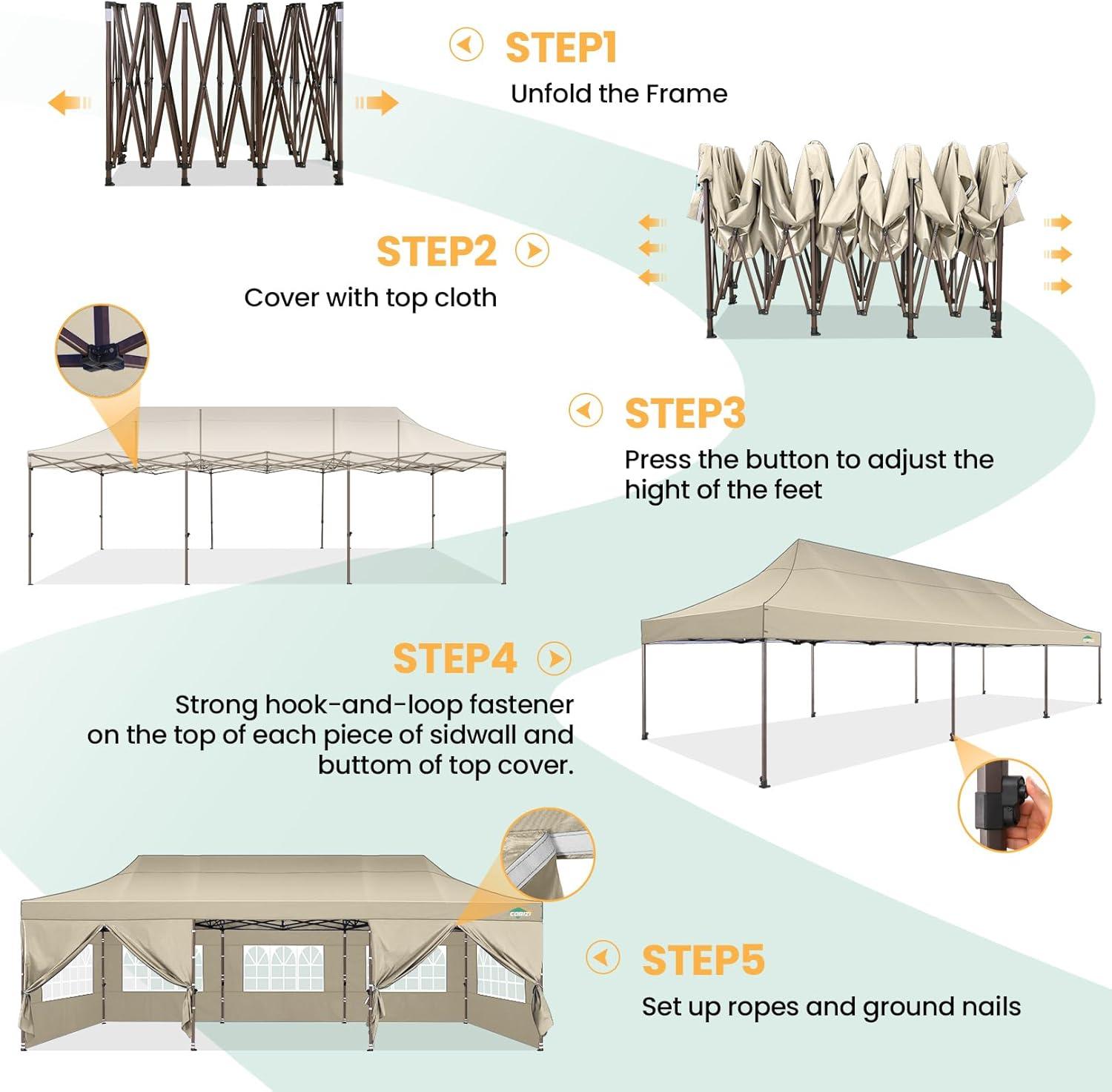 STEP1
Unfold the Frame

STEP2
Cover with top cloth

STEP3
Press the button to adjust the hight of the feet

STEP4
Strong hook-and-loop fastener on the top of each piece of sidwall and buttom of top cover.

COBIZI

STEP5
Set up ropes and ground nails