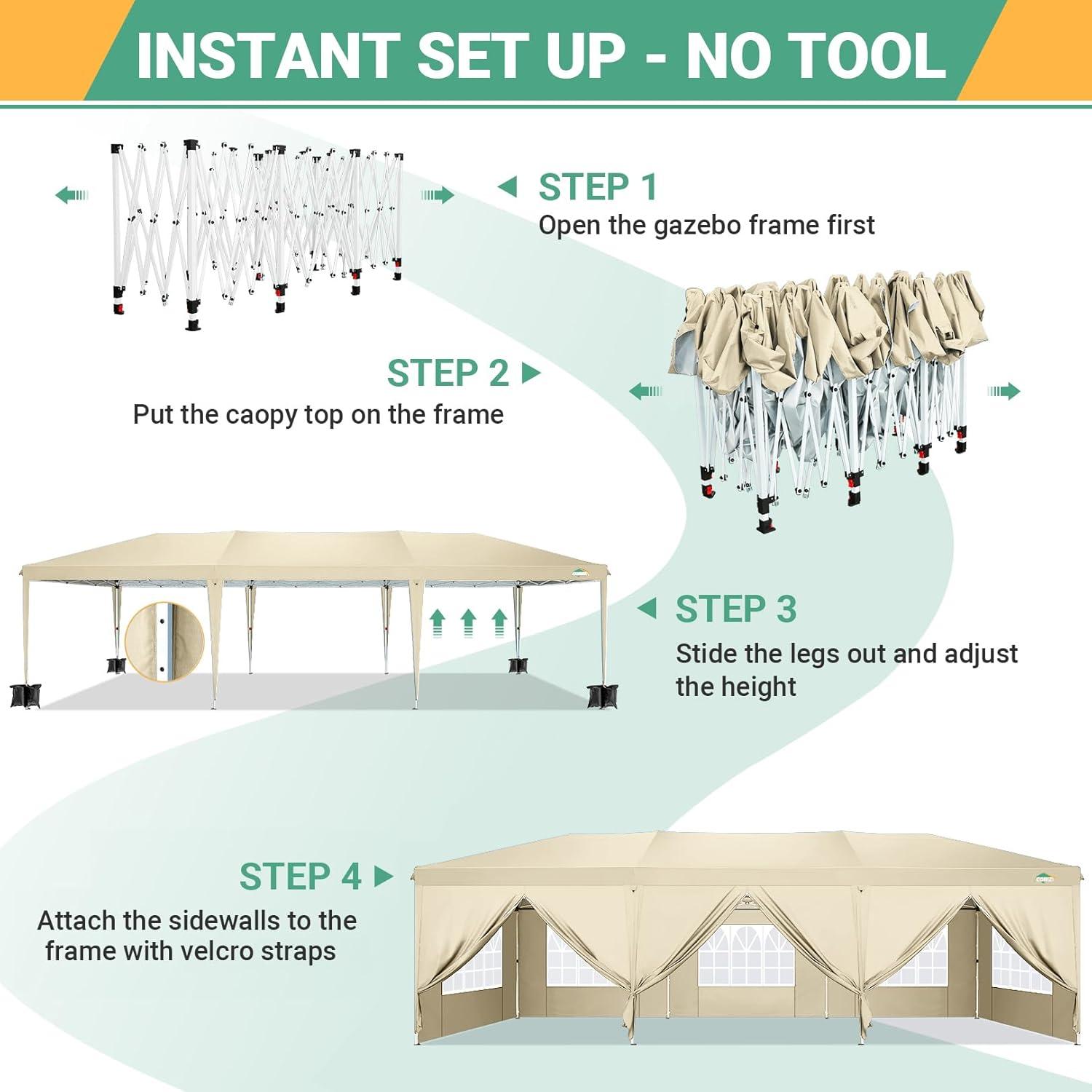 INSTANT SET UP - NO TOOL

STEP 1
Open the gazebo frame first

STEP 2
Put the caopy top on the frame

STEP 3
Stide the legs out and adjust the height

STEP 4
Attach the sidewalls to the frame with velcro straps