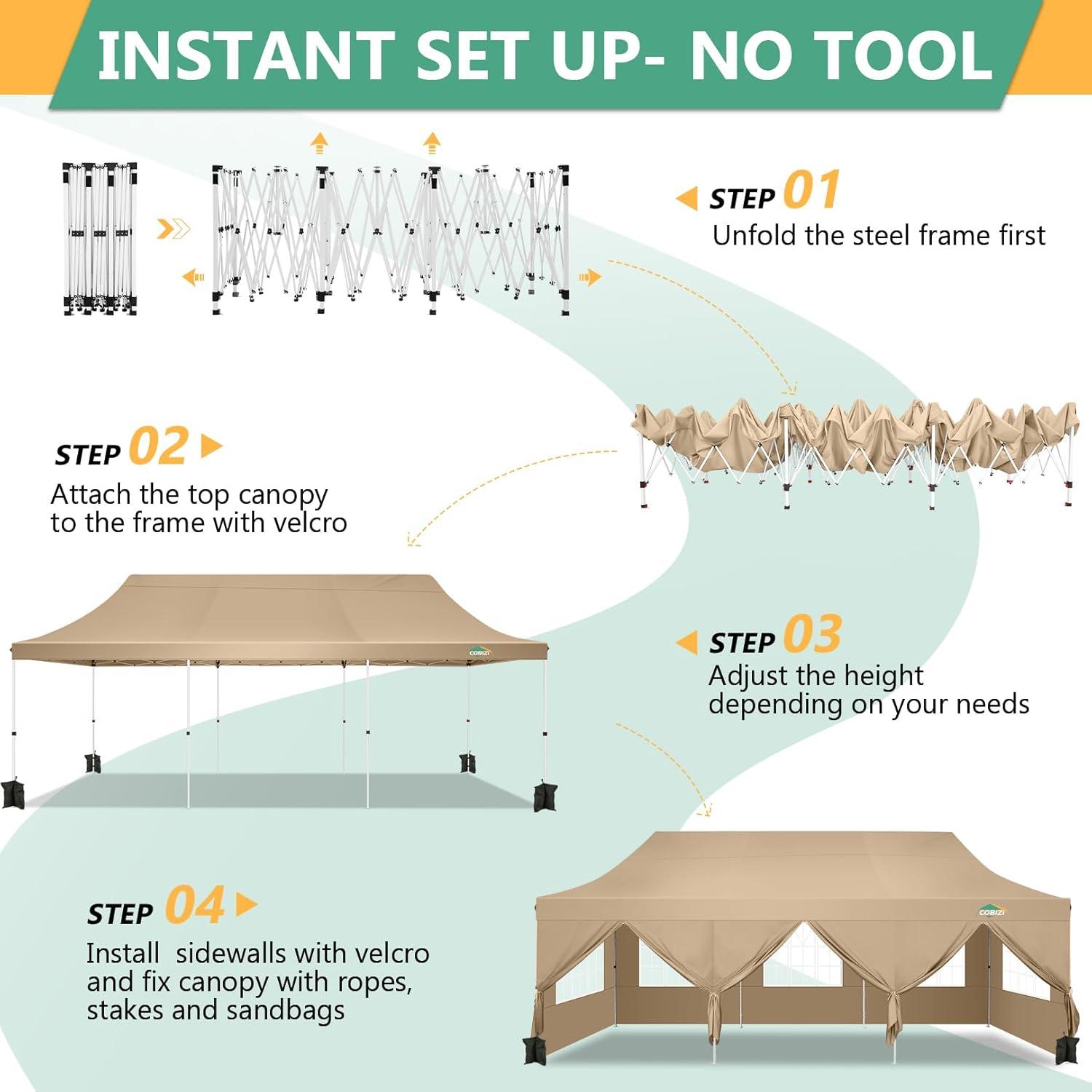 INSTANT SET UP- NO TOOL

STEP 01
Unfold the steel frame first

STEP 02
Attach the top canopy to the frame with velcro

COBIZI

STEP 03
Adjust the height depending on your needs

STEP 04
Install  sidewalls with velcro and fix canopy with ropes, stakes and sandbags

COBIZI