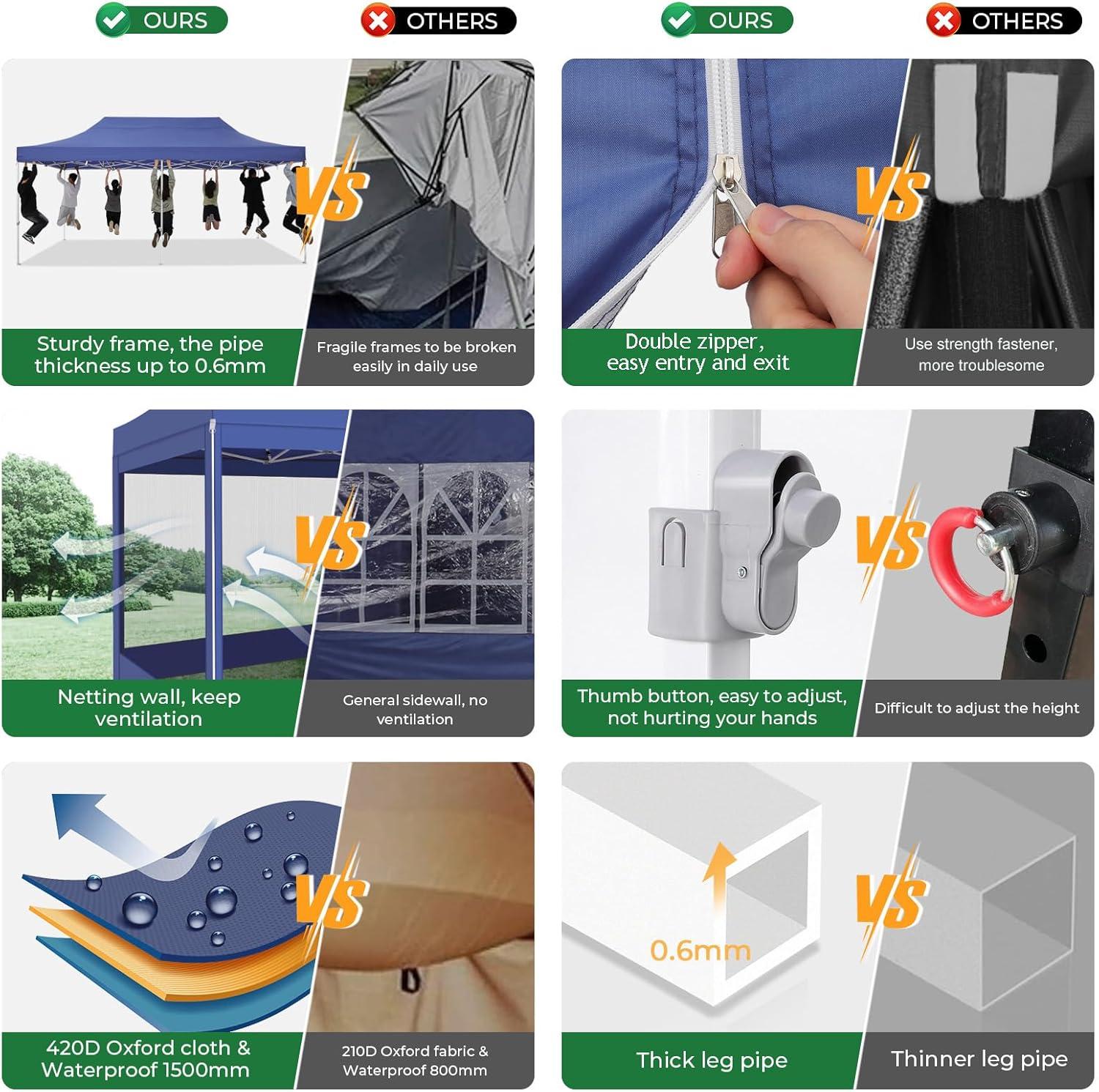 OURS

OTHERS

VS

Sturdy frame, the pipe thickness up to 0.6mm

Fragile frames to be broken easily in daily use

VS

Netting wall, keep ventilation

General sidewall, no ventilation

VS

420D Oxford cloth & Waterproof 1500mm

210D Oxford fabric & Waterproof 800mm

OURS

OTHERS

VS

Double zipper, easy entry and exit

Use strength fastener, more troublesome

VS

Thumb button, easy to adjust, not hurting your hands

Difficult to adjust the height

0.6mm

VS

Thick leg pipe

Thinner leg pipe