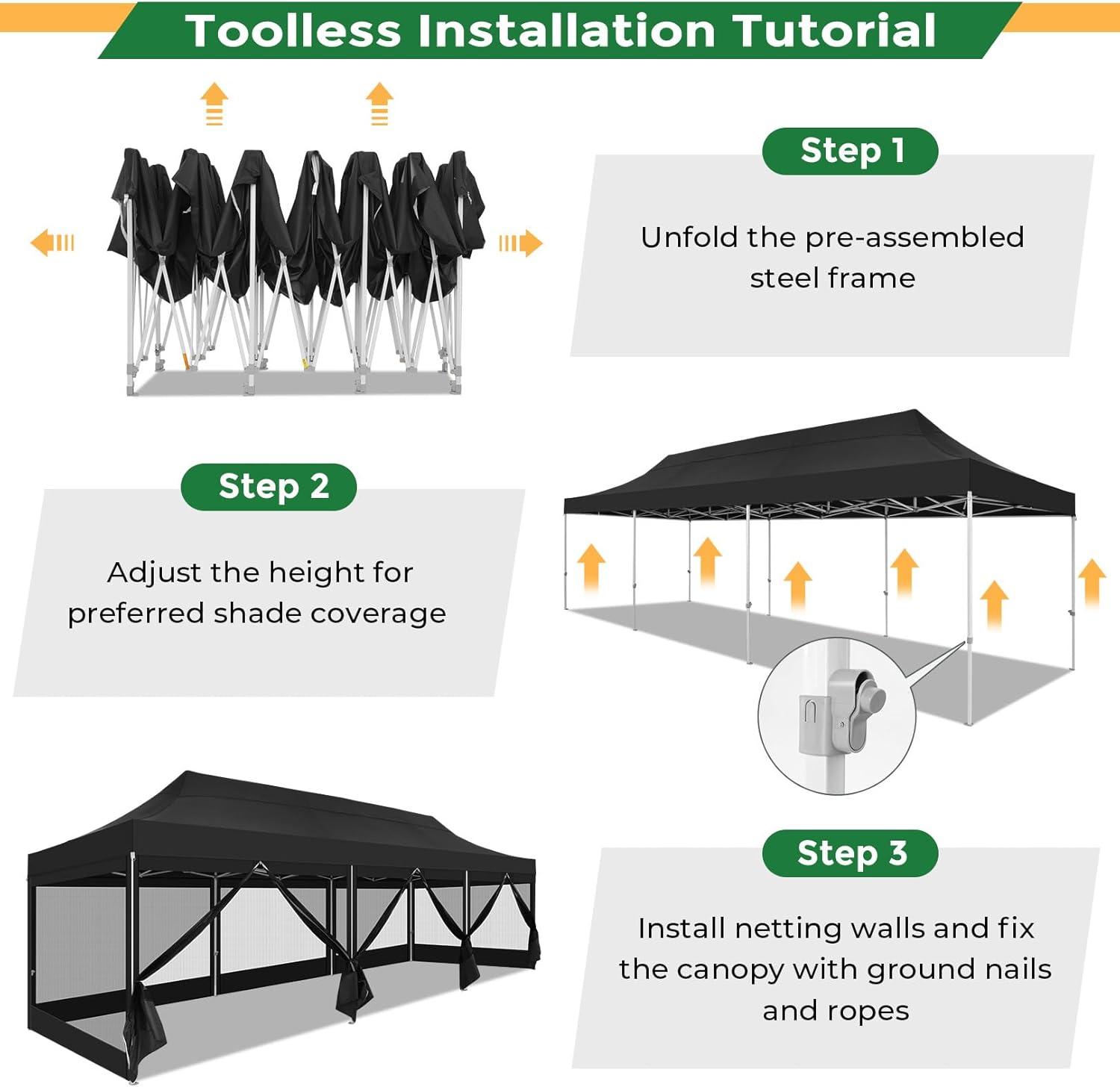 Toolless Installation Tutorial

Step 1

Unfold the pre-assembled steel frame

Step 2

Adjust the height for preferred shade coverage

Step 3

Install netting walls and fix the canopy with ground nails and ropes