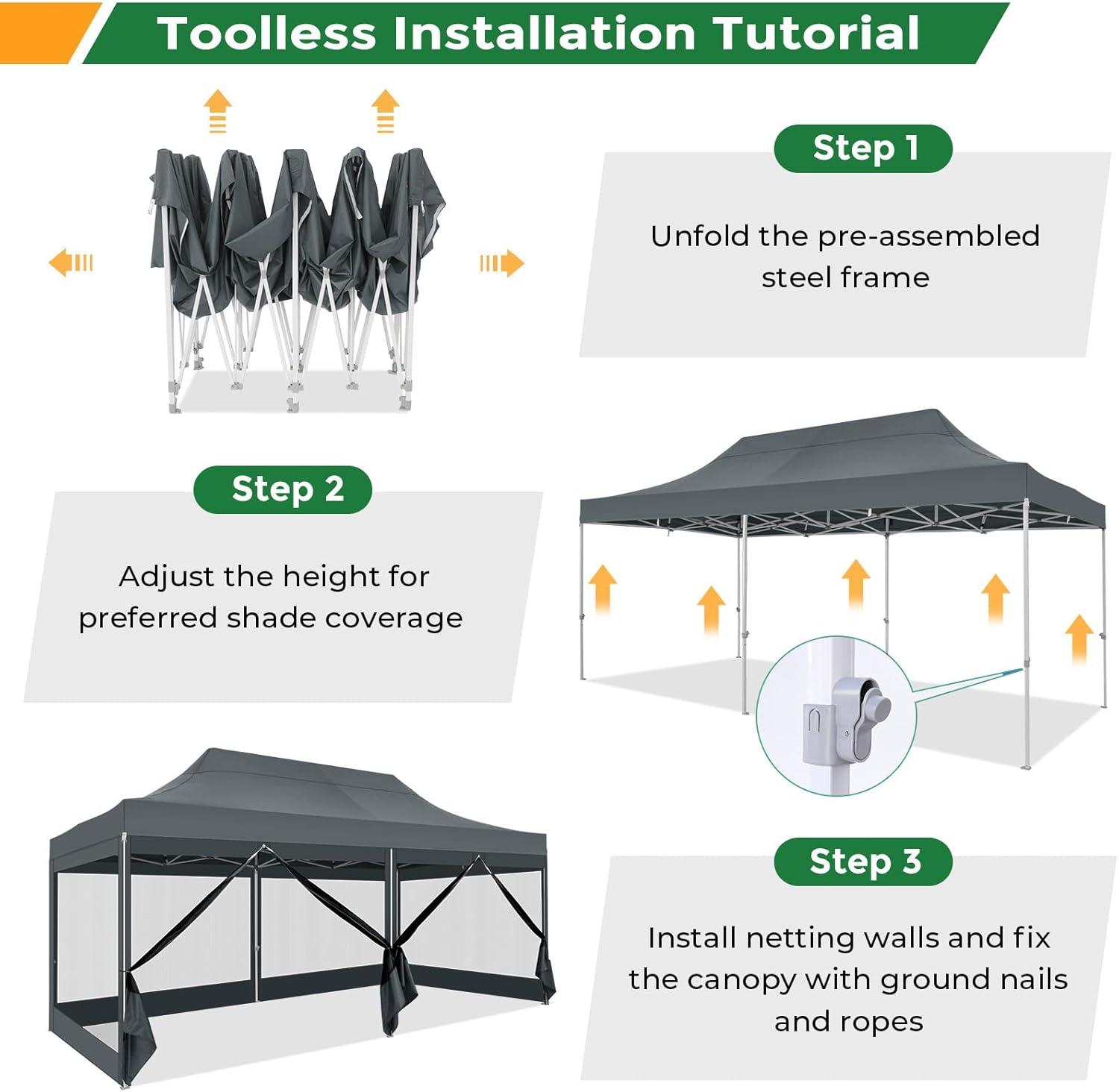 Toolless Installation Tutorial

Step 1

Unfold the pre-assembled steel frame

Step 2

Adjust the height for preferred shade coverage

Step 3

Install netting walls and fix the canopy with ground nails and ropes