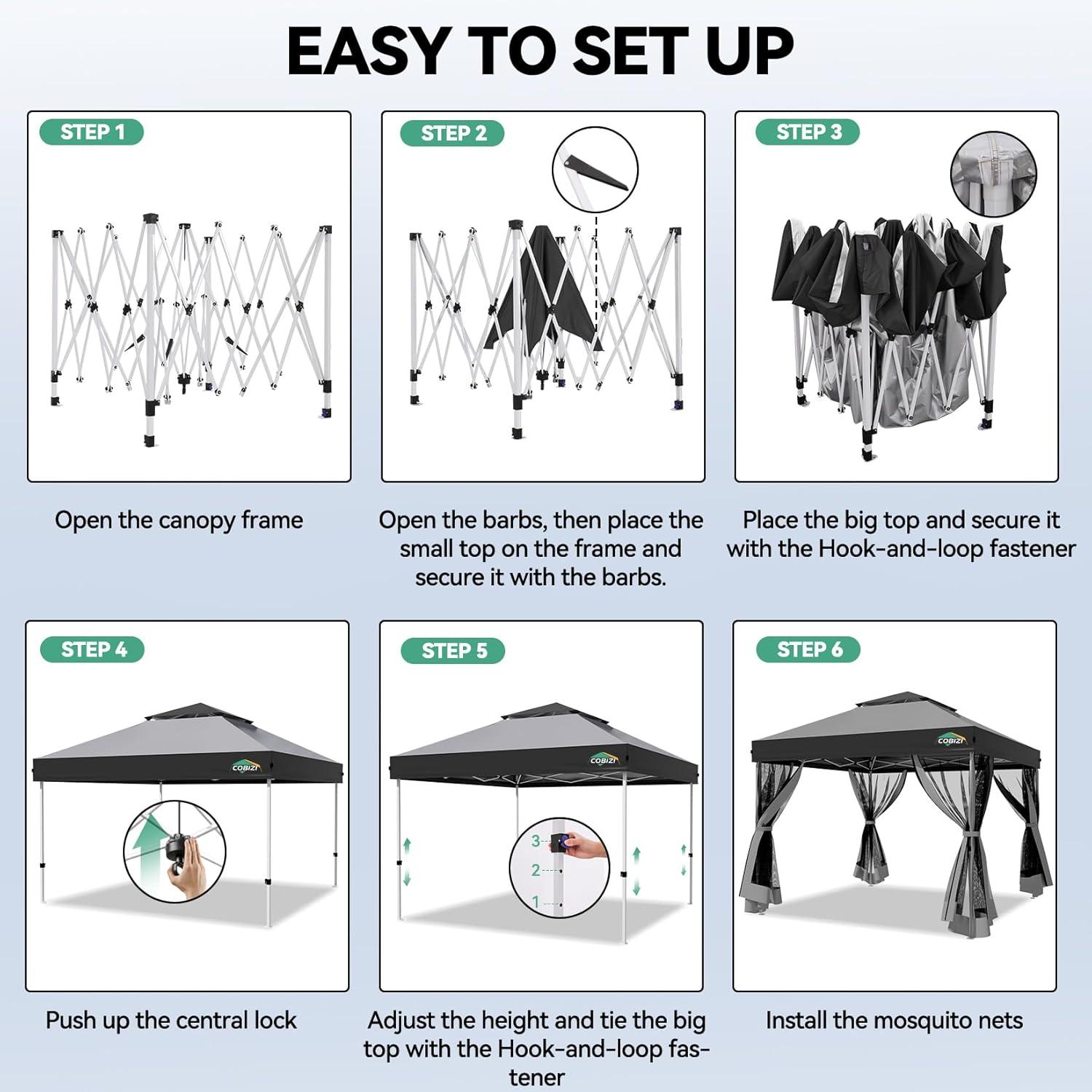 EASY TO SET UP

STEP 1

Open the canopy frame

STEP 2

Open the barbs, then place the small top on the frame and secure it with the barbs.

STEP 3

Place the big top and secure it with the Hook-and-loop fastener

STEP 4

COBIZI

Push up the central lock

STEP 5

COBIZI

3
2
1

Adjust the height and tie the big top with the Hook-and-loop fastener

STEP 6

COBIZI

Install the mosquito nets